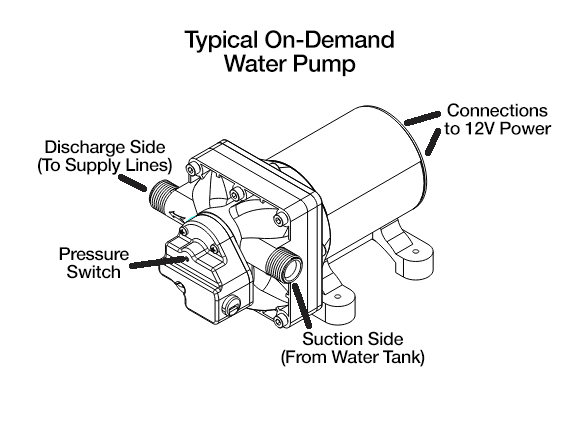 Typical On-Demand Water Pump

Connections to 12V Power

Discharge Side (To Supply Lines)

Pressure Switch

Suction Side (From Water Tank)